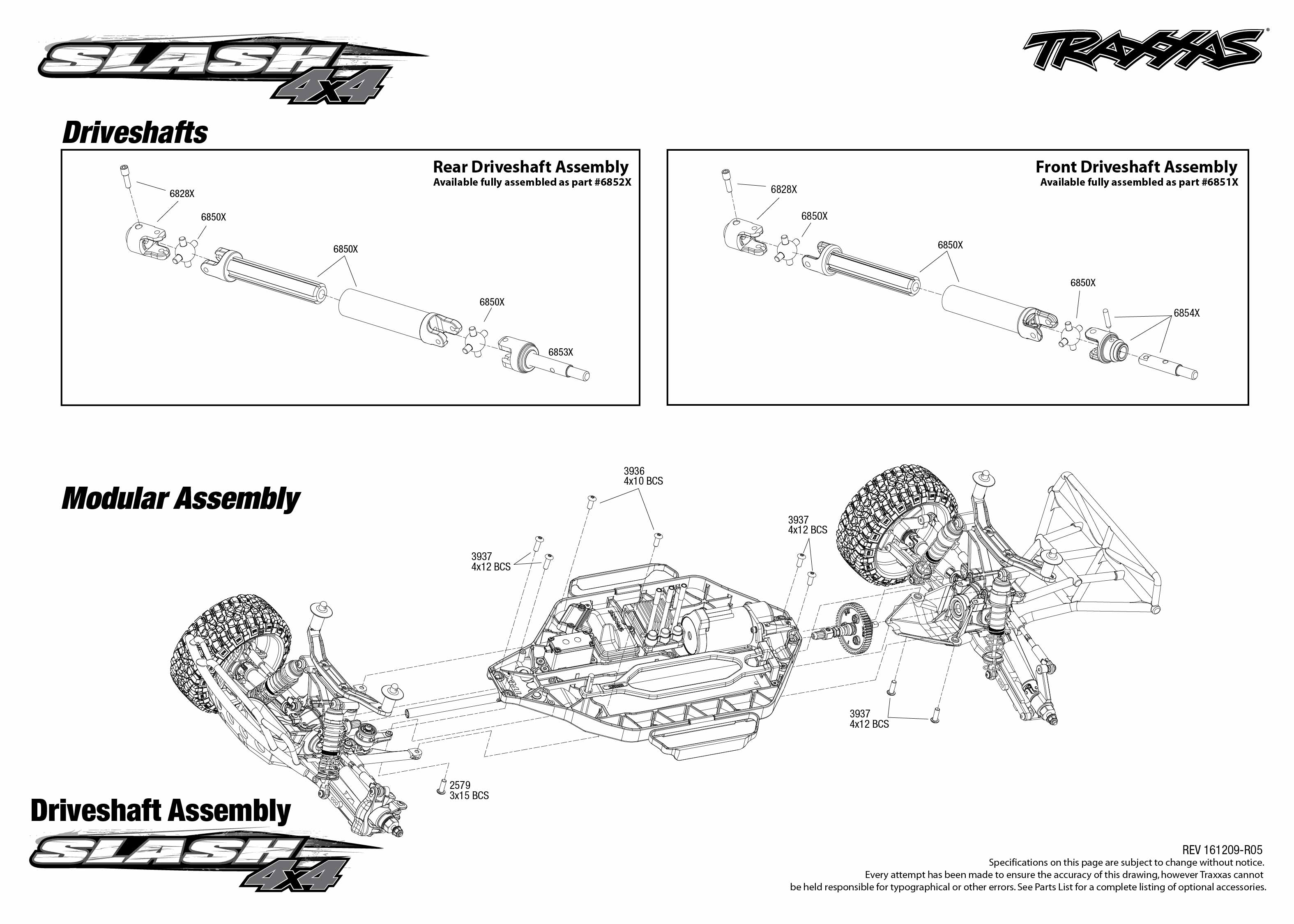 SLASH 4x4

TRAXXAS

Driveshafts

Rear Driveshaft Assembly
Available fully assembled as part #6852X

6828X
6850X
6850X
6850X
6853X

Front Driveshaft Assembly
Available fully assembled as part #6851X

6828X
6850X
6850X
6850X
6854X

Modular Assembly

3936
4x10 BCS

3937
4x12 BCS

3937
4x12 BCS

3937
4x12 BCS

2579
3x15 BCS

Driveshaft Assembly

SLASH 4x4

REV 161209-R05
Specifications on this page are subject to change without notice.
Every attempt has been made to ensure the accuracy of this drawing, however Traxxas cannot be held responsible for typographical or other errors. See Parts List for a complete listing of optional accessories.